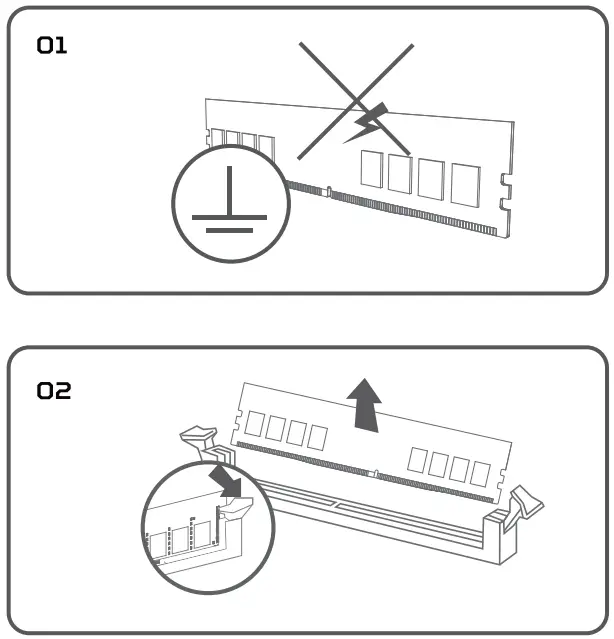 01

02