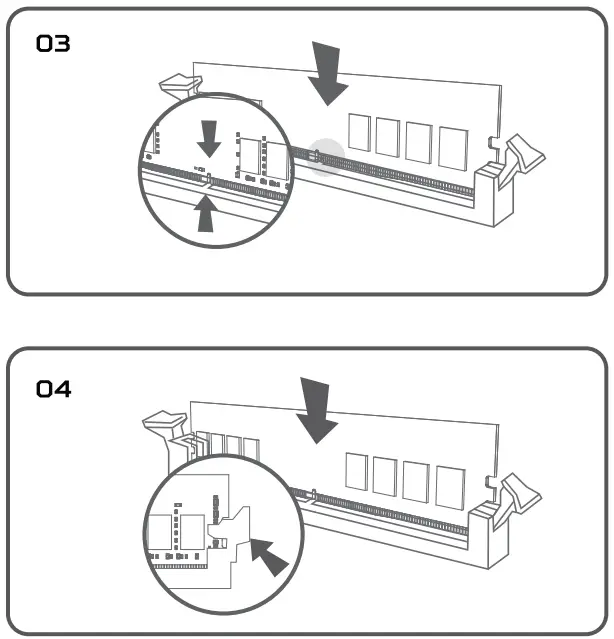 03

04