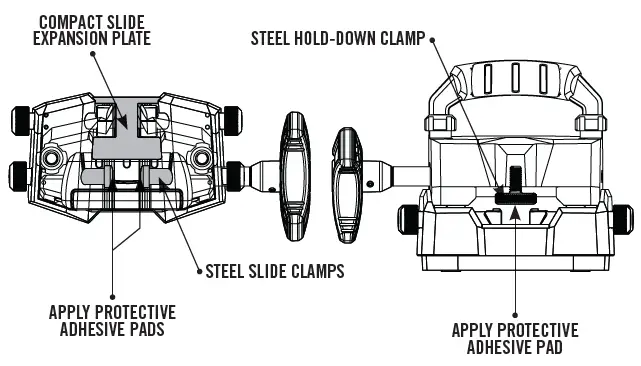 COMPACT SLIDE EXPANSION PLATE

STEEL HOLD-DOWN CLAMP

STEEL SLIDE CLAMPS

APPLY PROTECTIVE ADHESIVE PADS

APPLY PROTECTIVE ADHESIVE PAD