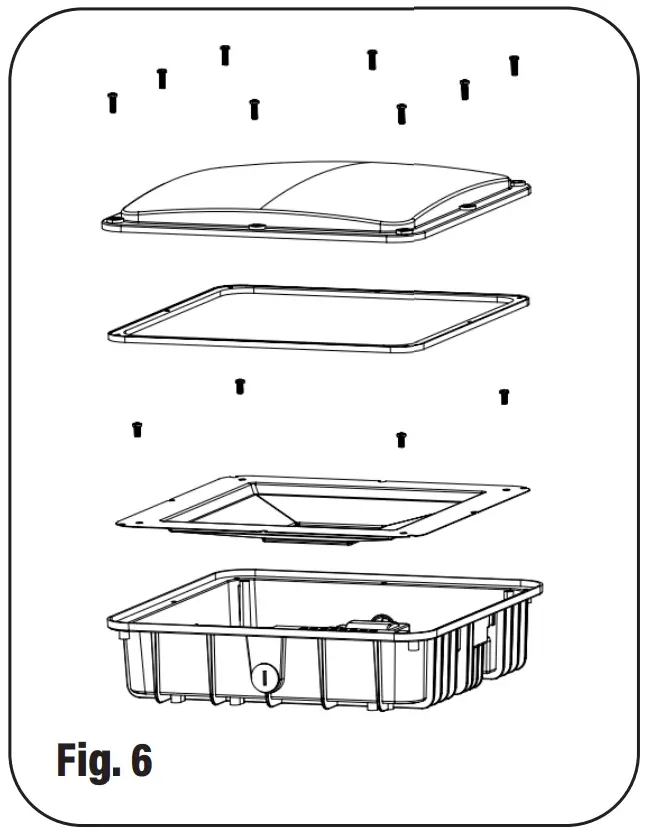 Fig. 6