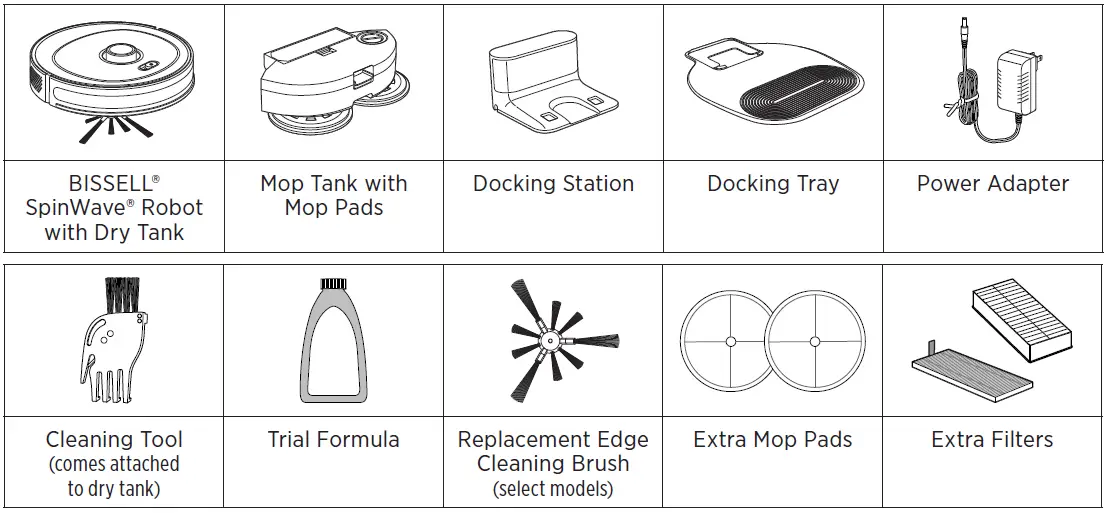 | BISSELL® SpinWave® Robot with Dry Tank | Mop Tank with Mop Pads | Docking Station | Docking Tray | Power Adapter |
|---|---|---|---|---|

| Cleaning Tool (comes attached to dry tank) | Trial Formula | Replacement Edge Cleaning Brush (select models) | Extra Mop Pads | Extra Filters |
|---|---|---|---|---|