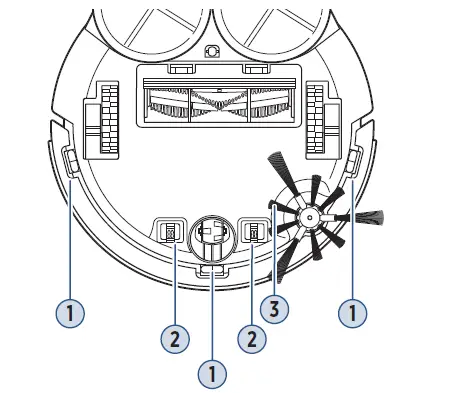 1
2
1
2
3
1