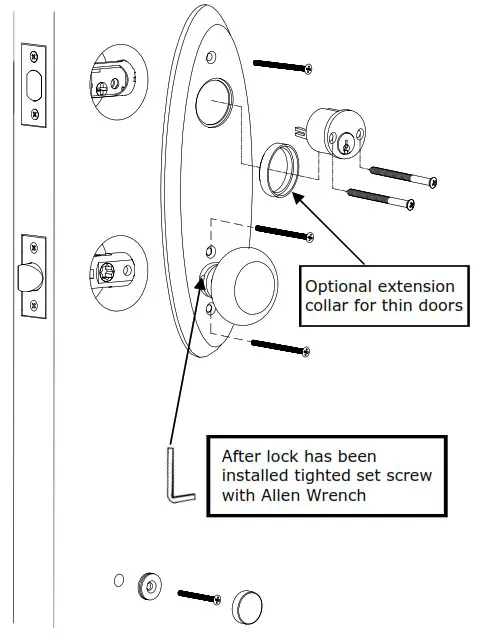 Optional extension collar for thin doors

After lock has been installed tighted set screw with Allen Wrench