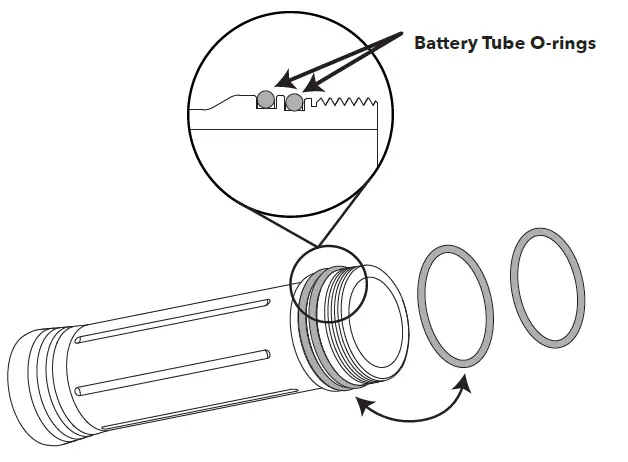 Battery Tube O-rings