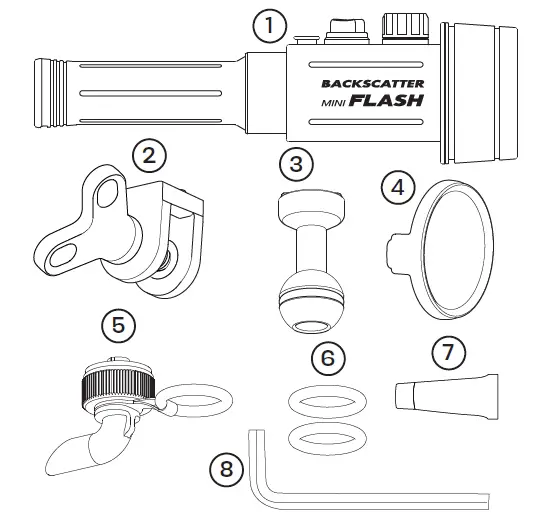 1
BACKSCATTER
MINI FLASH
2
3
4
5
6
7
8