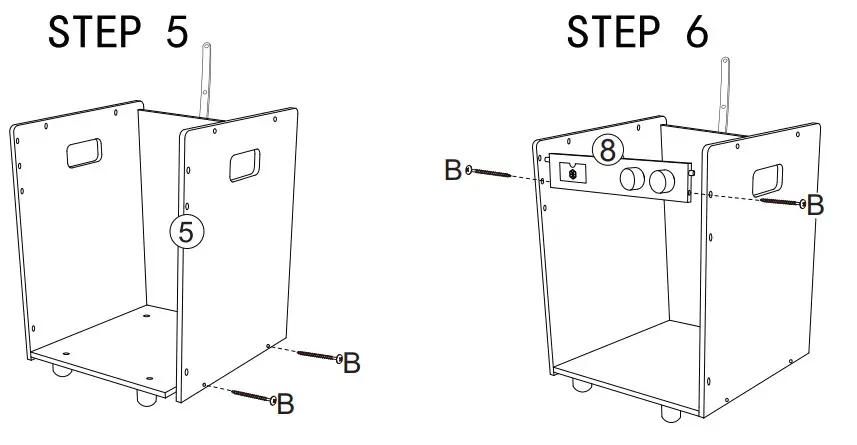 STEP 5

5

B

B

STEP 6

8

B

B