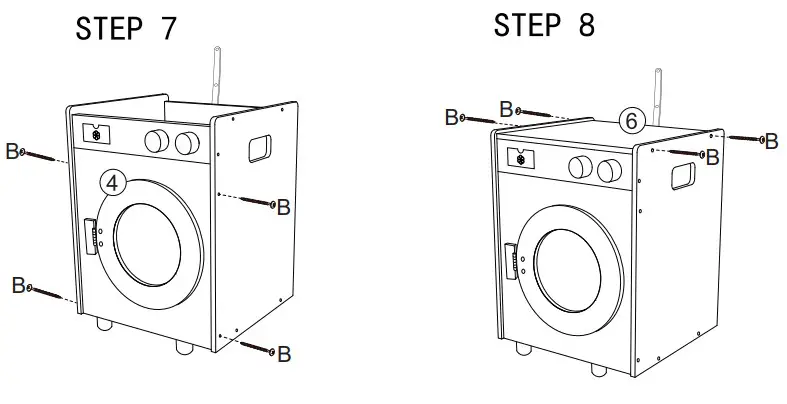 STEP 7

B
4
B
B
B

STEP 8

B
B
6
B
B