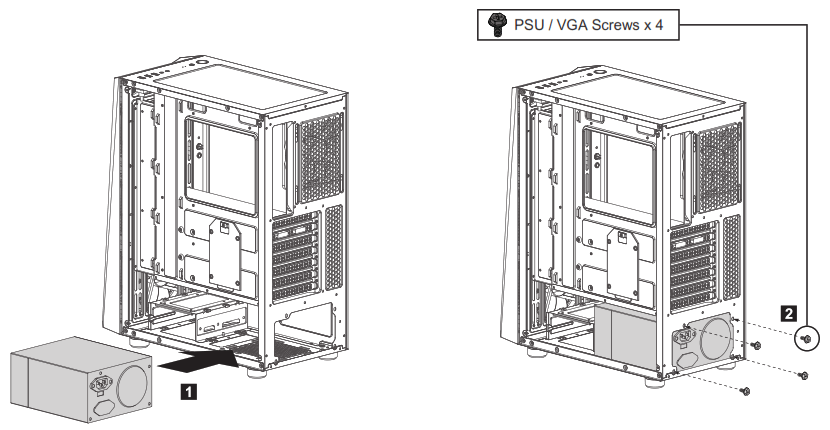 PSU / VGA Screws x 4

1

2