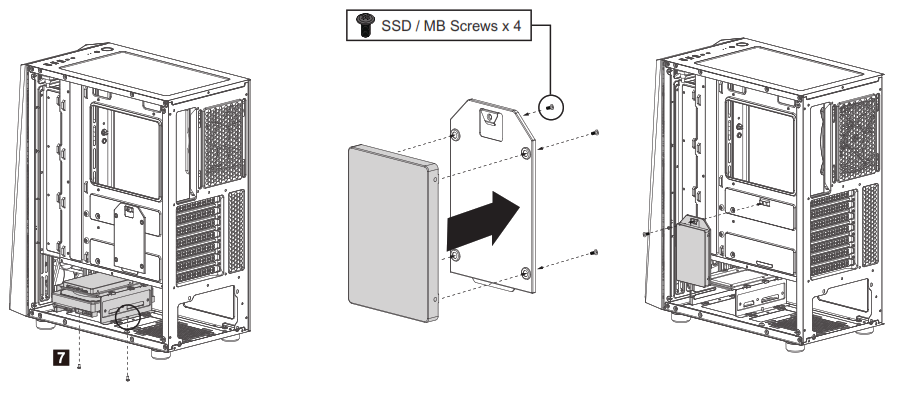 SSD / MB Screws x 4

7