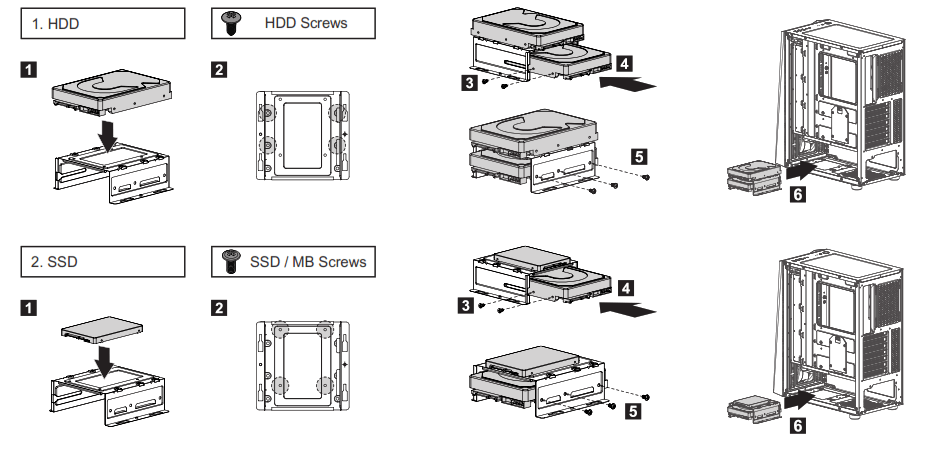 1. HDD

HDD Screws

1

2

3

4

5

6

2. SSD

SSD / MB Screws

1

2

3

4

5

6