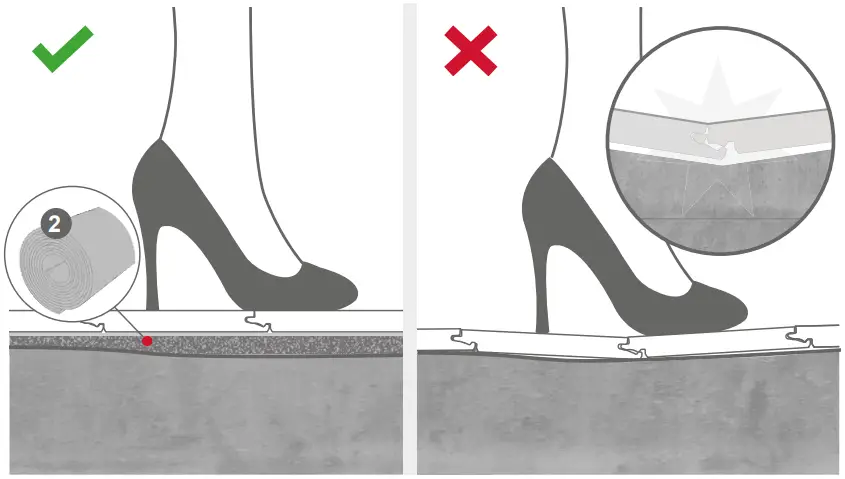 2