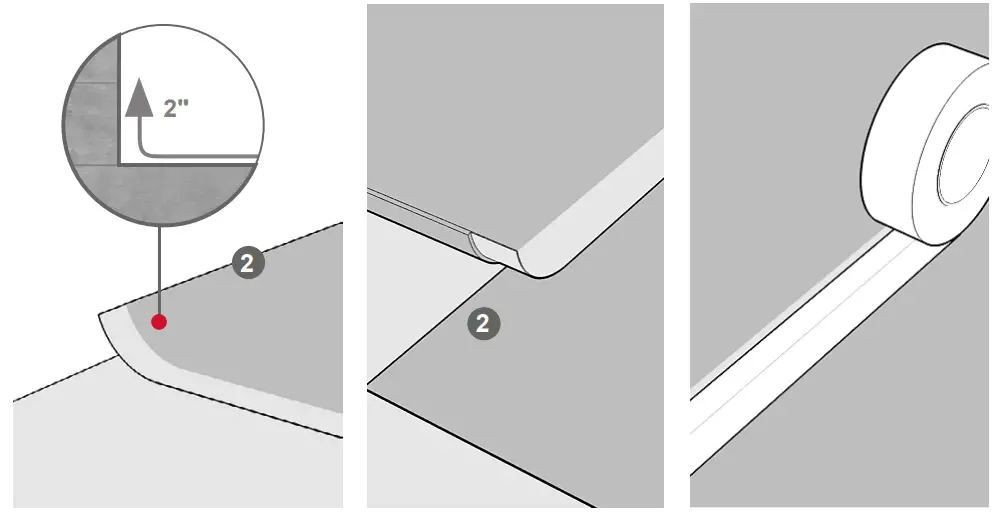 2"

2

2