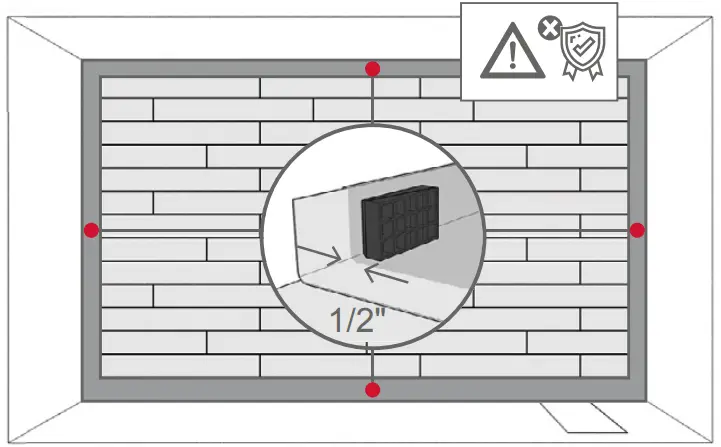 1/2"