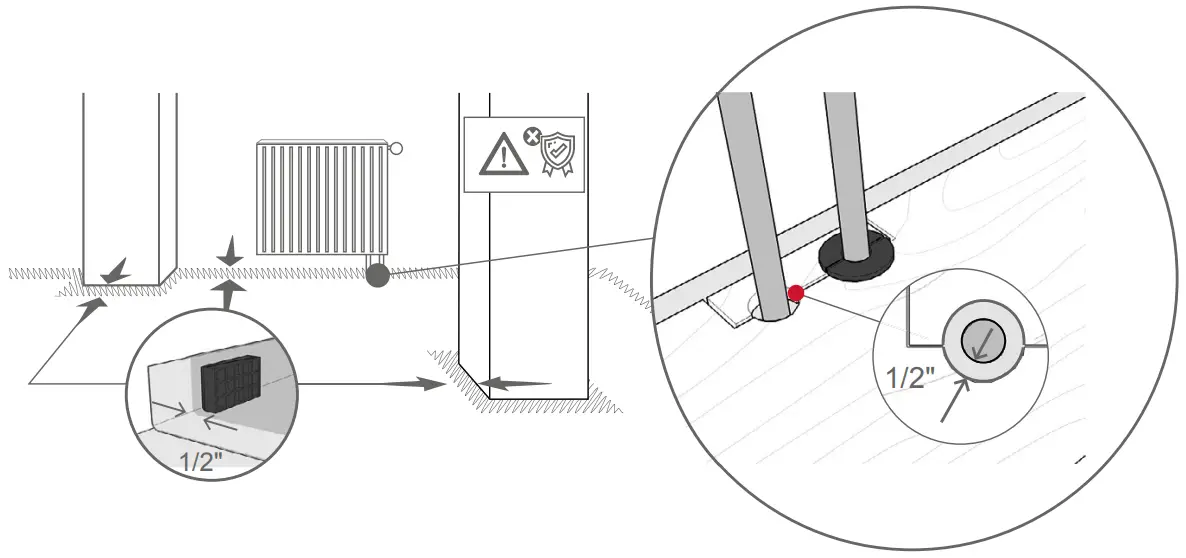 1/2"

1/2"