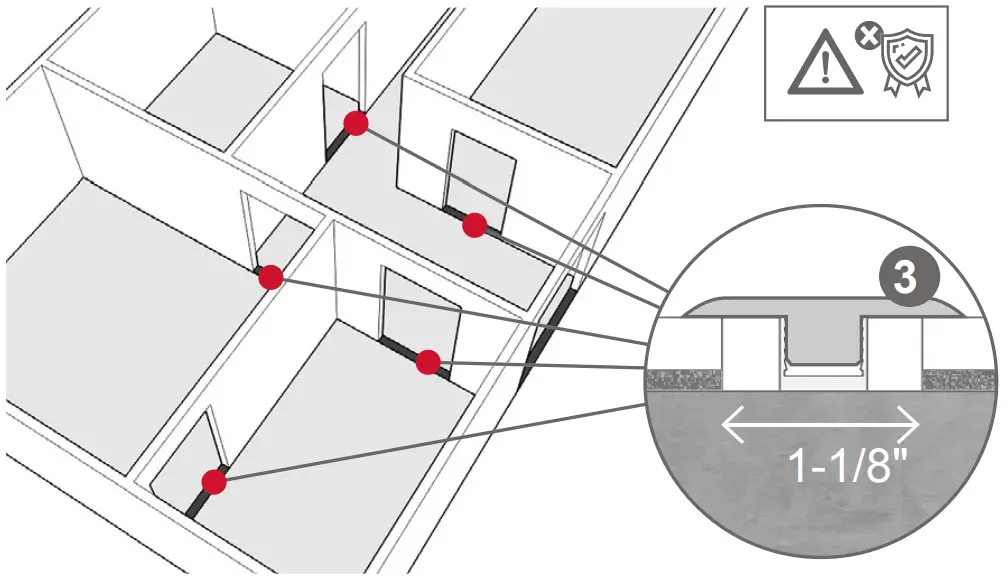 3

1-1/8"