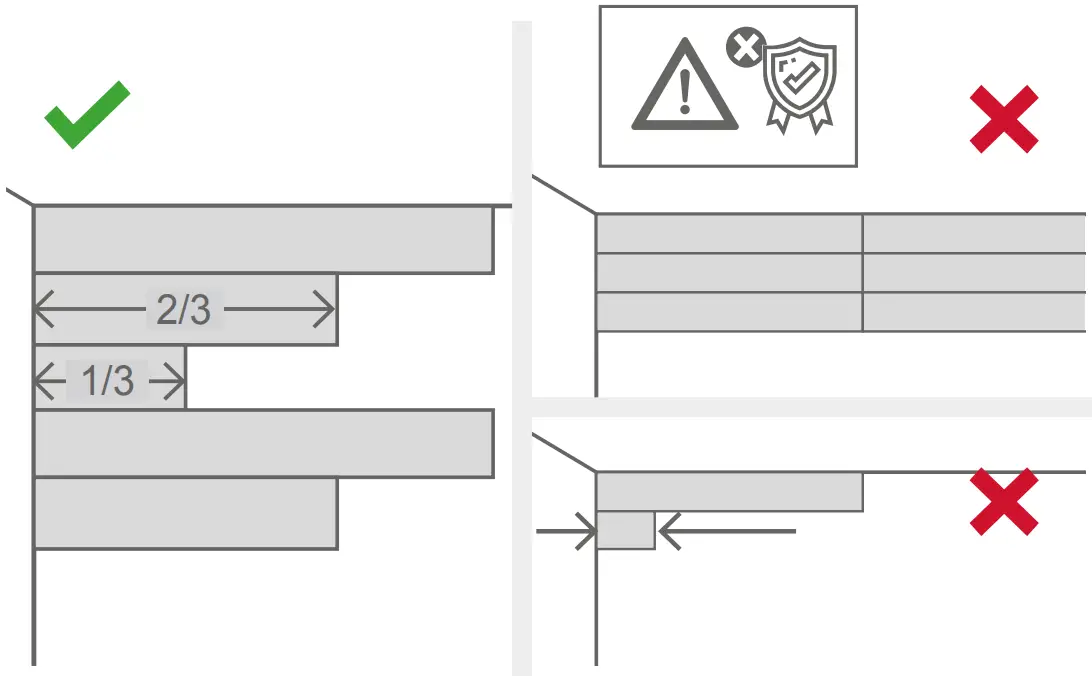 2/3
1/3