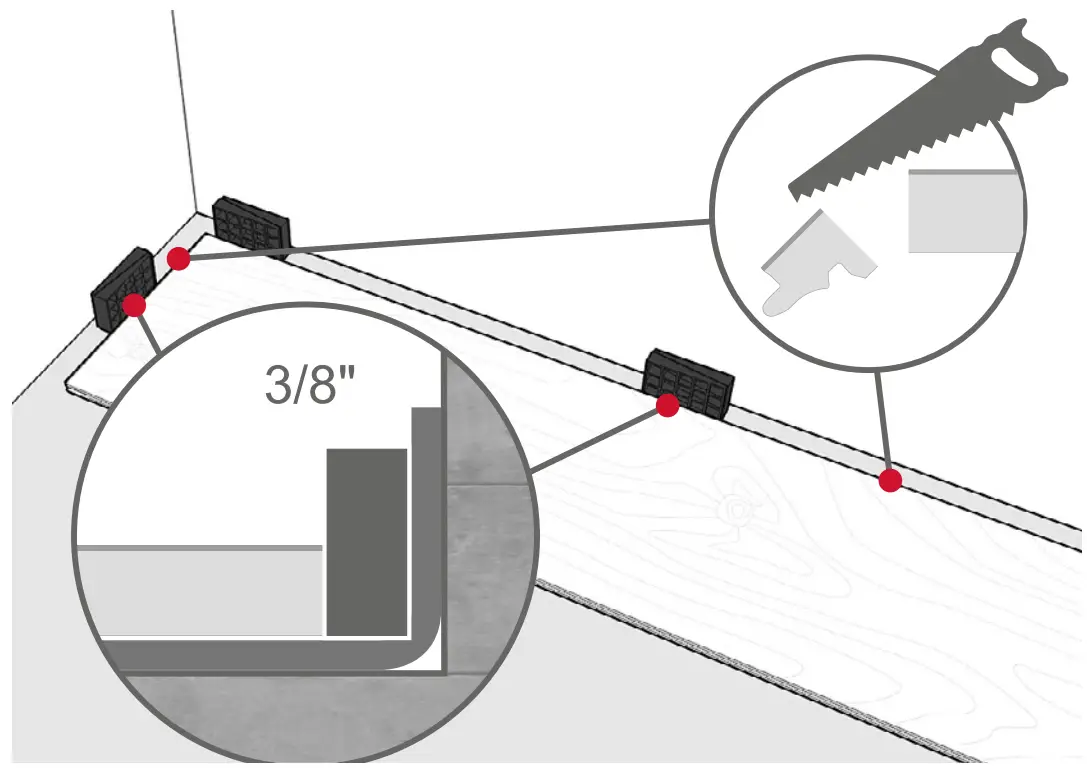 3/8"