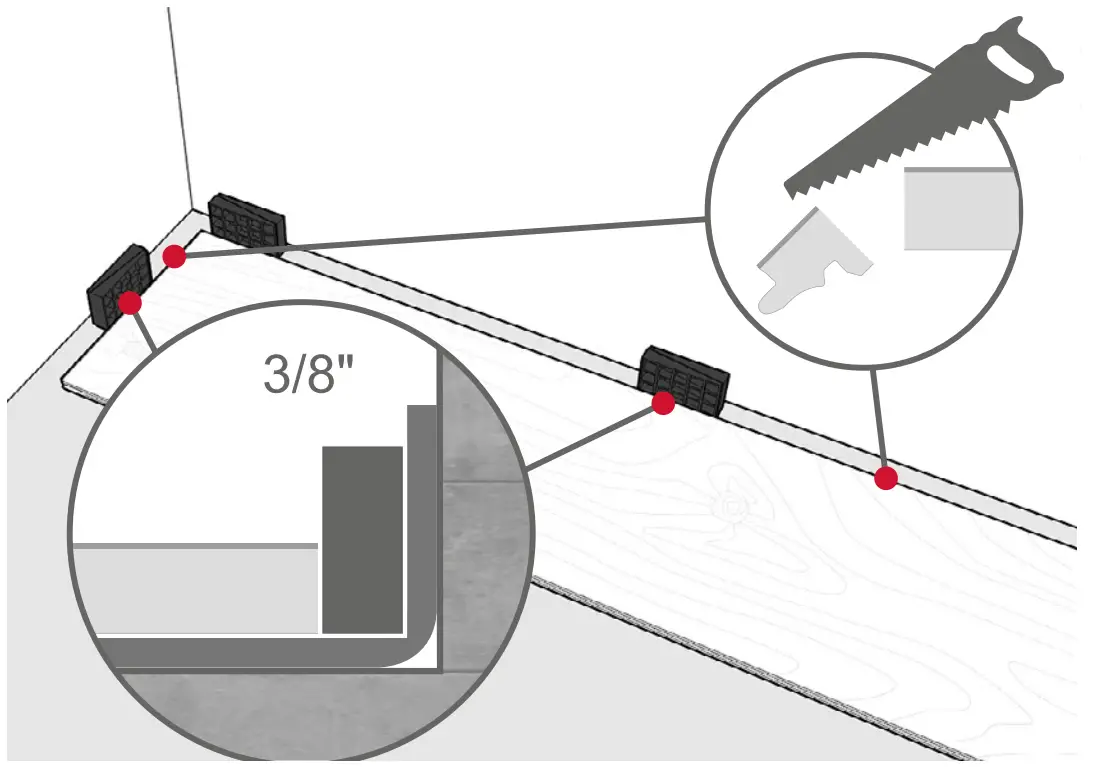 3/8"