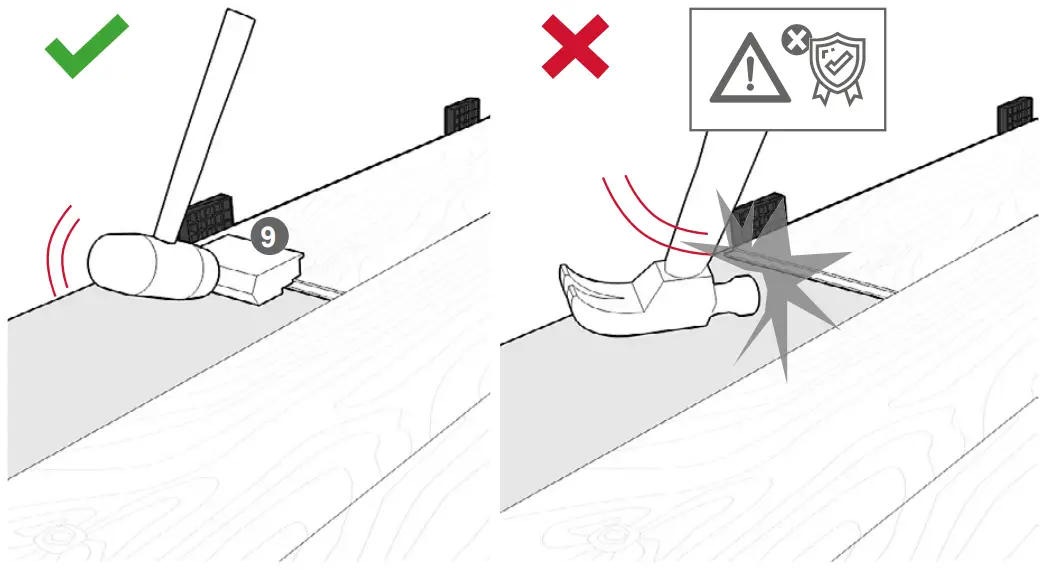 9