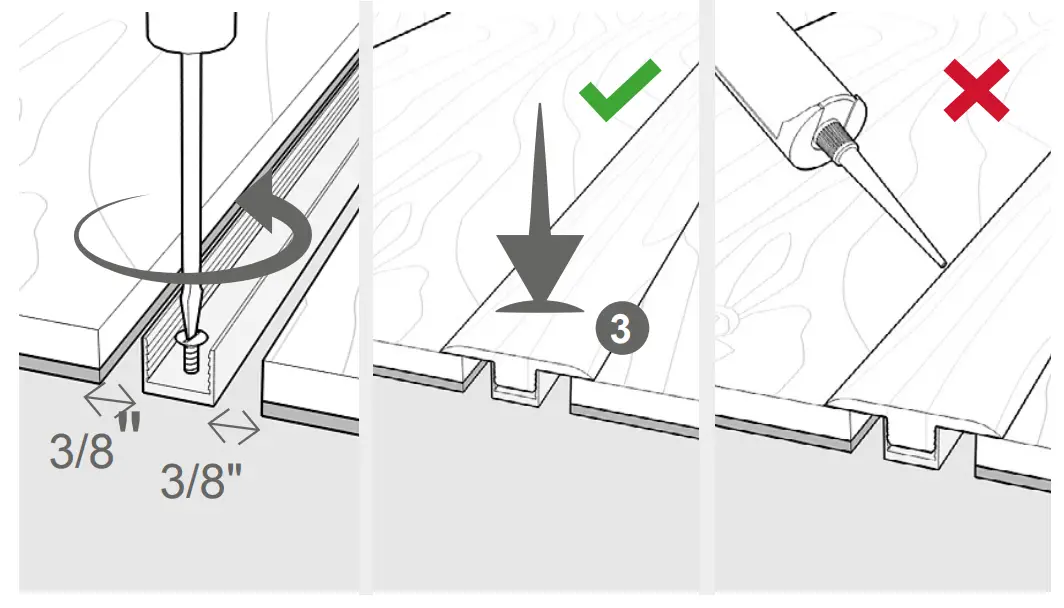 3/8"

3/8"

3