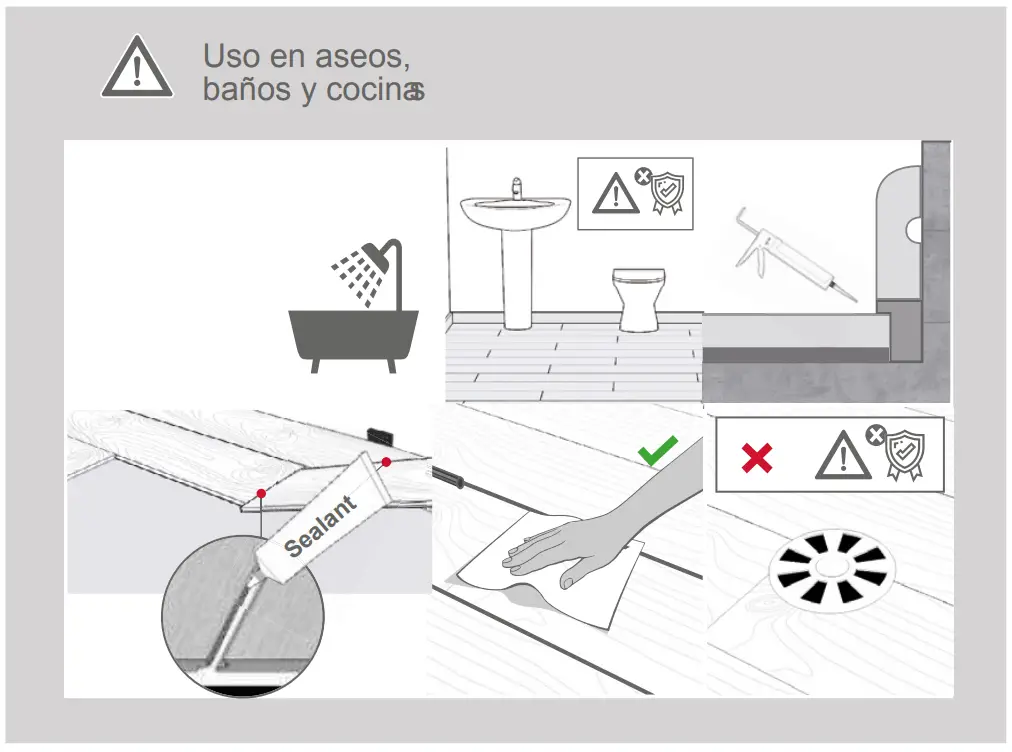 Uso en aseos,
baños y cocinas

Sealant