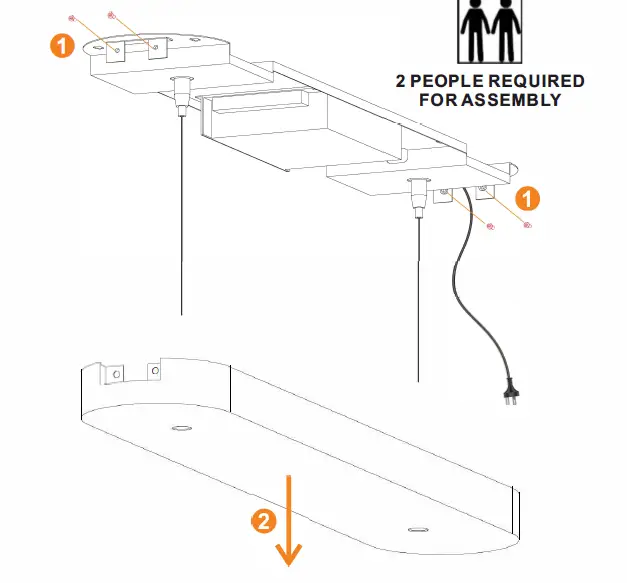 1

2 PEOPLE REQUIRED FOR ASSEMBLY

1

2