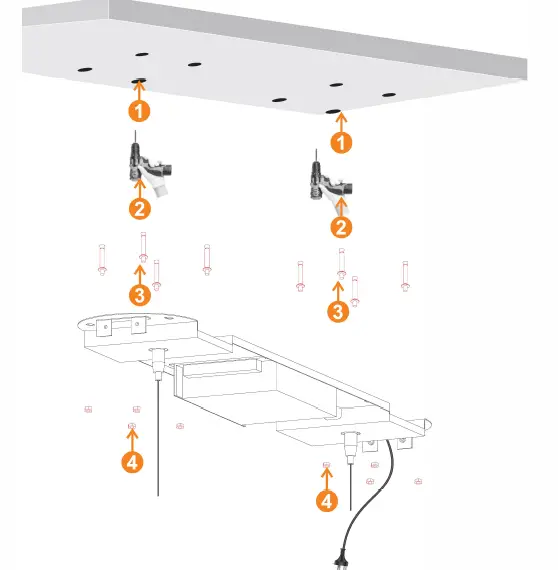 1
1
2
2
3
3
4
4