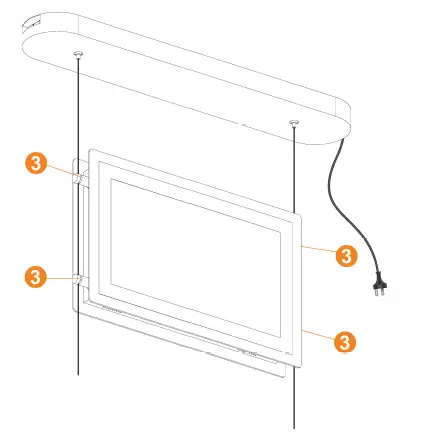 3
3
3
3