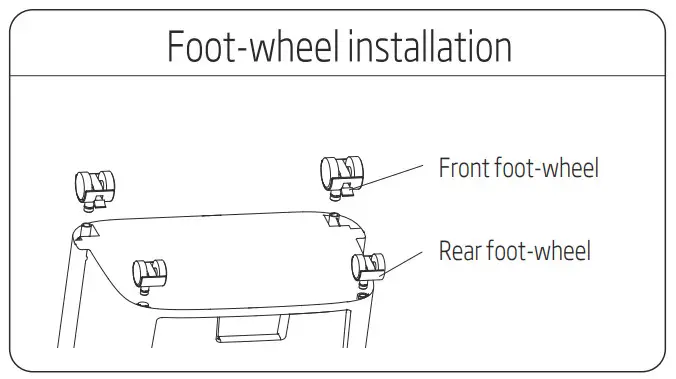 Foot-wheel installation

Front foot-wheel

Rear foot-wheel