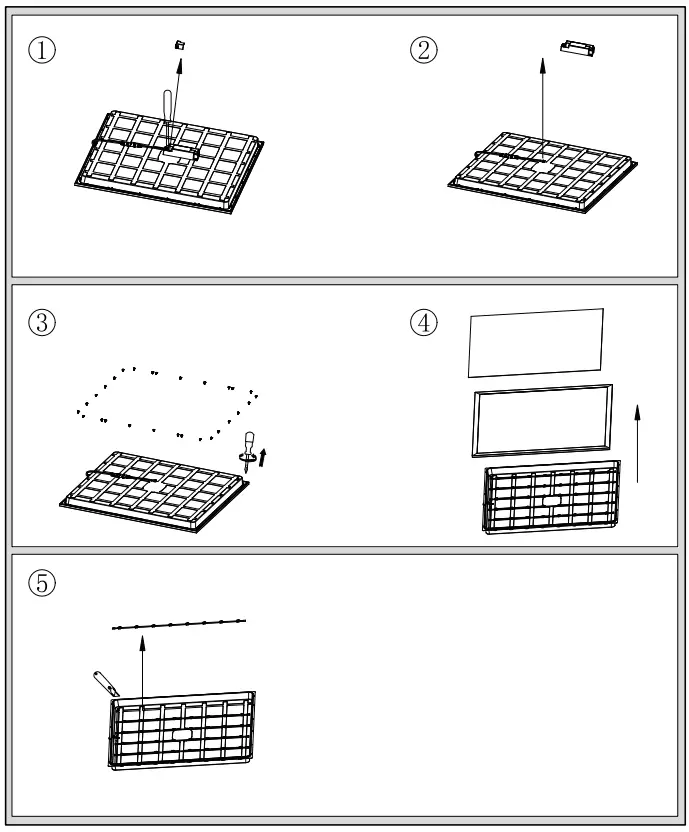 ①

②

③

④

⑤