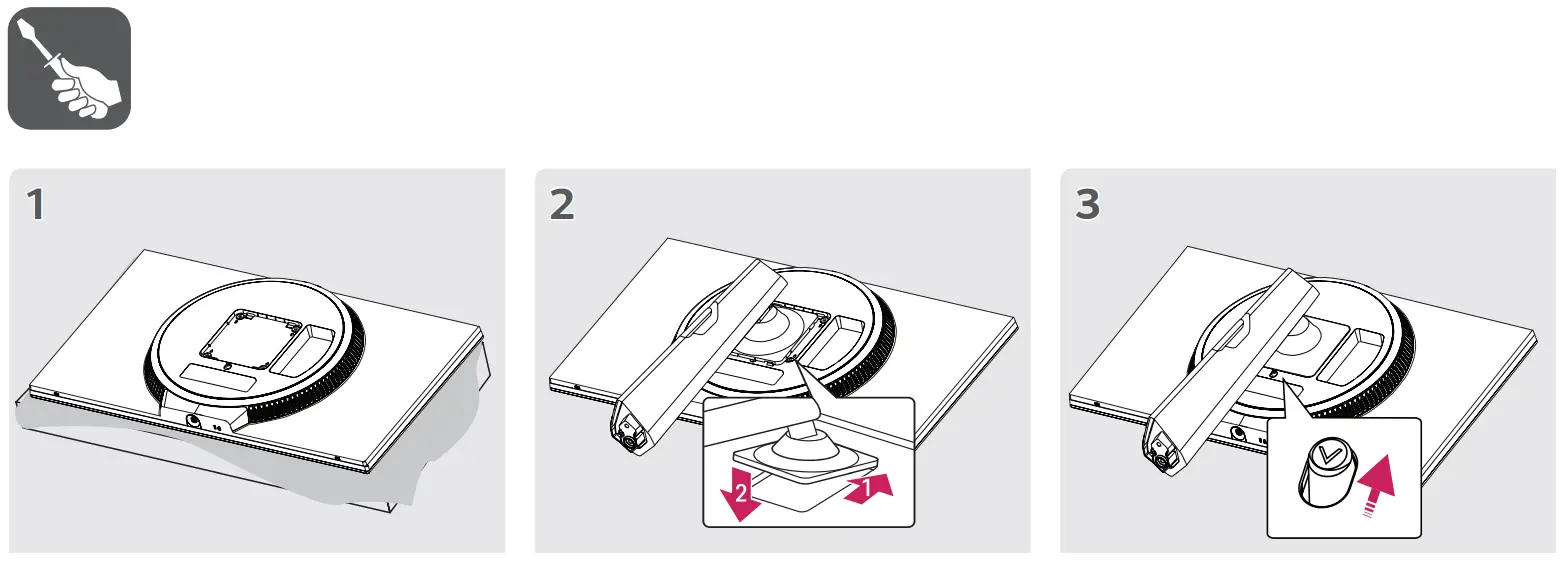 1

2

2

1

3