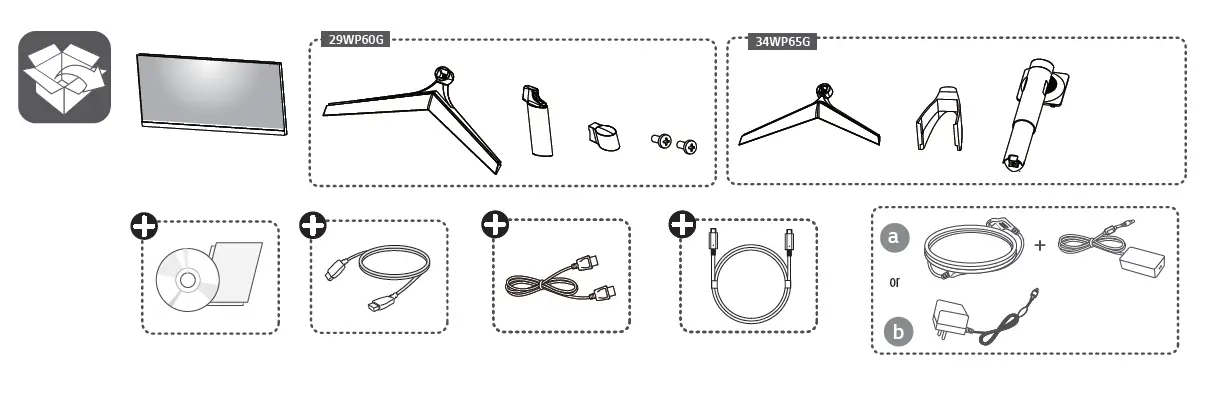 29WP60G

34WP65G

a

+

or

b