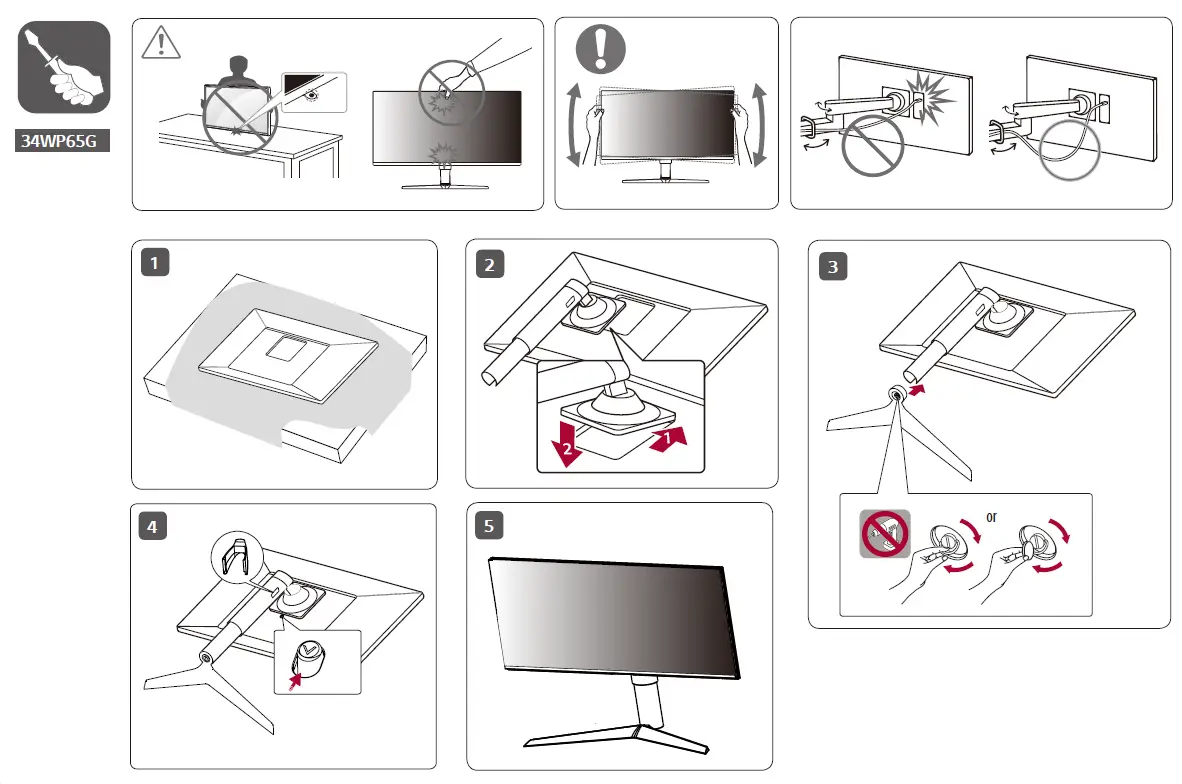 34WP65G

1

2

2

1

3

or

4

5