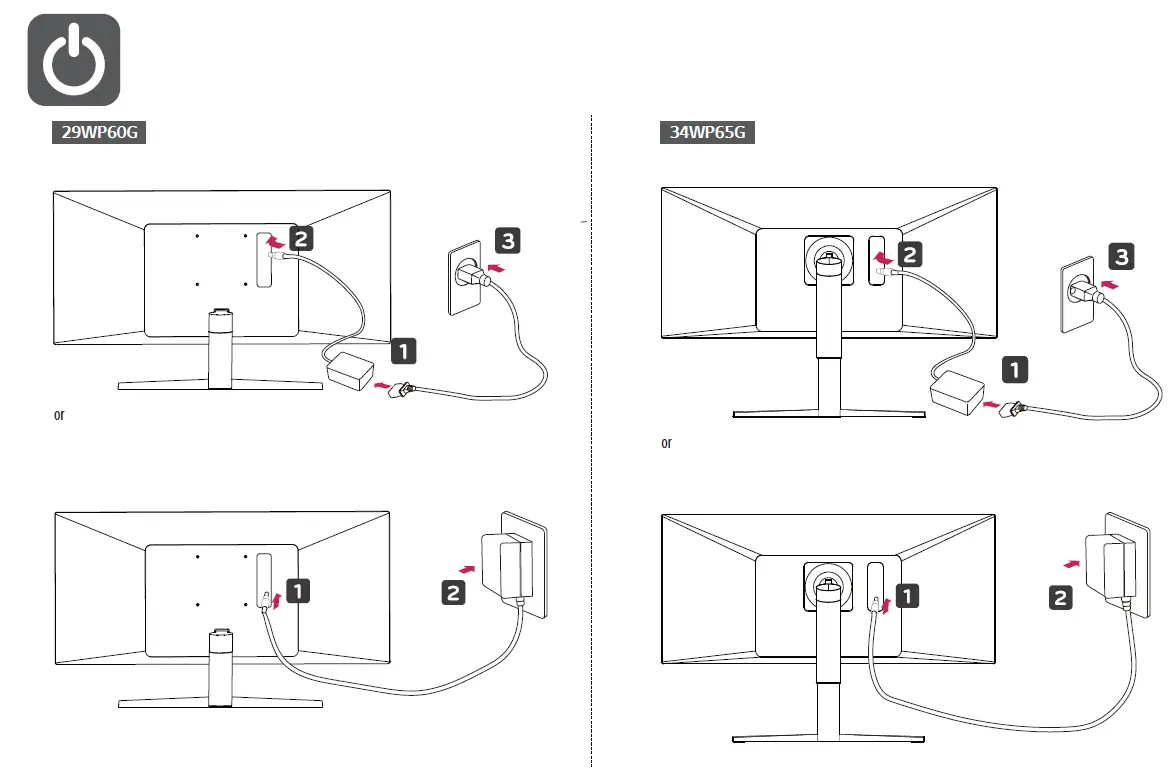 29WP60G

2

3

1

or

1

2

34WP65G

2

3

1

or

1

2