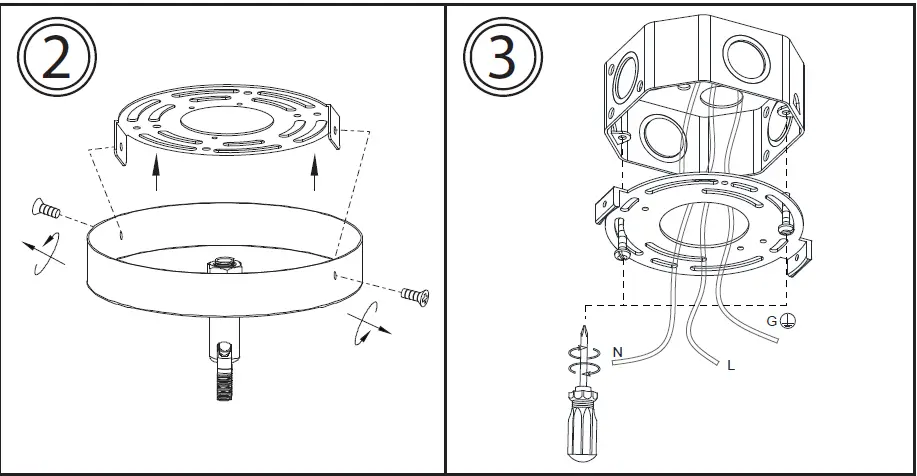 2

3

N

L

G