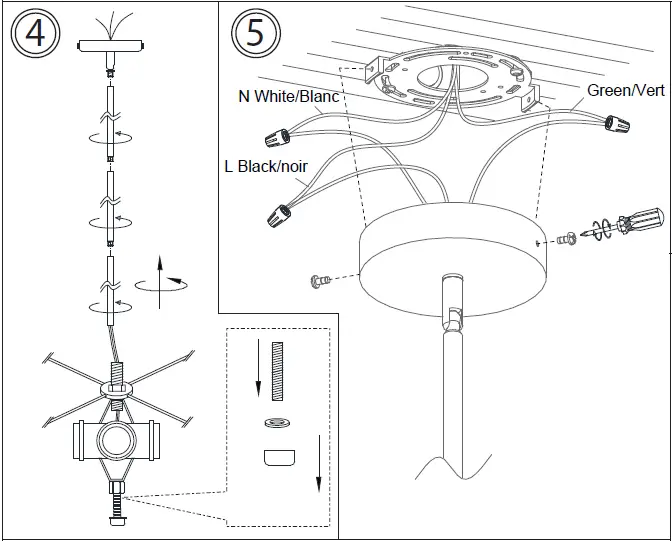 4

5

N White/Blanc

Green/Vert

L Black/noir