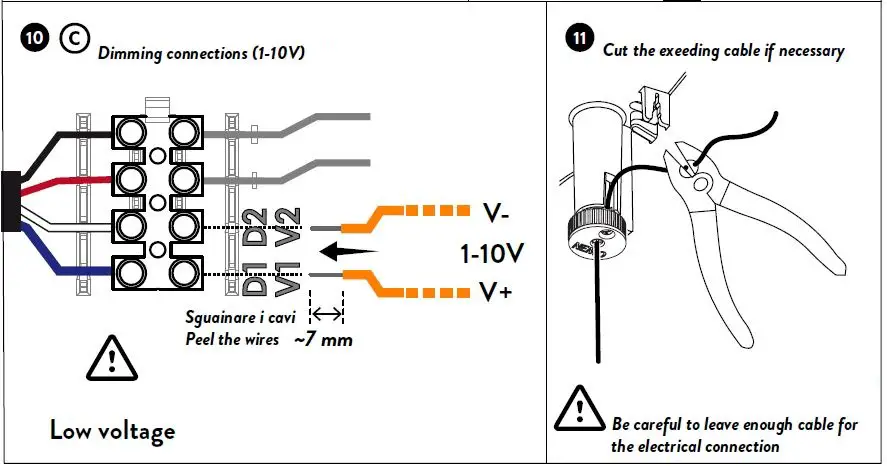 10 C Dimming connections (1-10V)

D2 V2
D1 V1

V-
1-10V
V+

Sguainare i cavi
Peel the wires
~7 mm

Low voltage

11 Cut the exeeding cable if necessary

Be careful to leave enough cable for the electrical connection