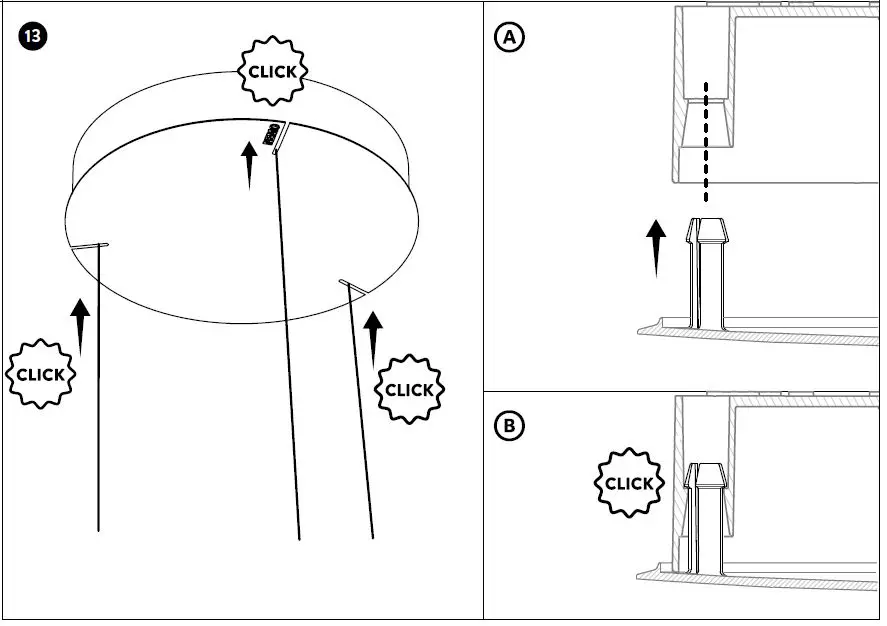 13

CLICK

CLICK

CLICK

A

B

CLICK