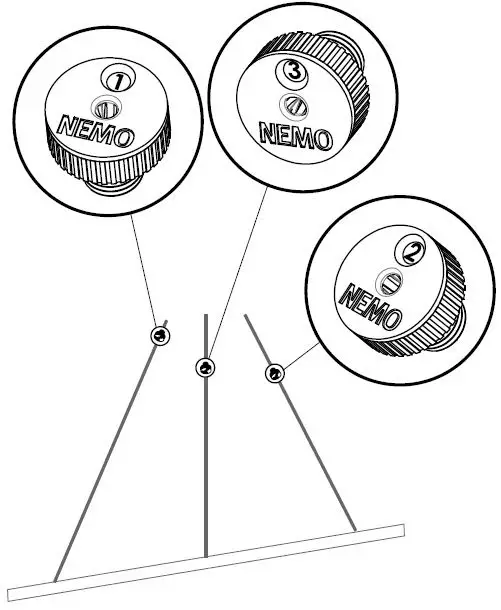 1
NEMO

3
NEMO

2
NEMO