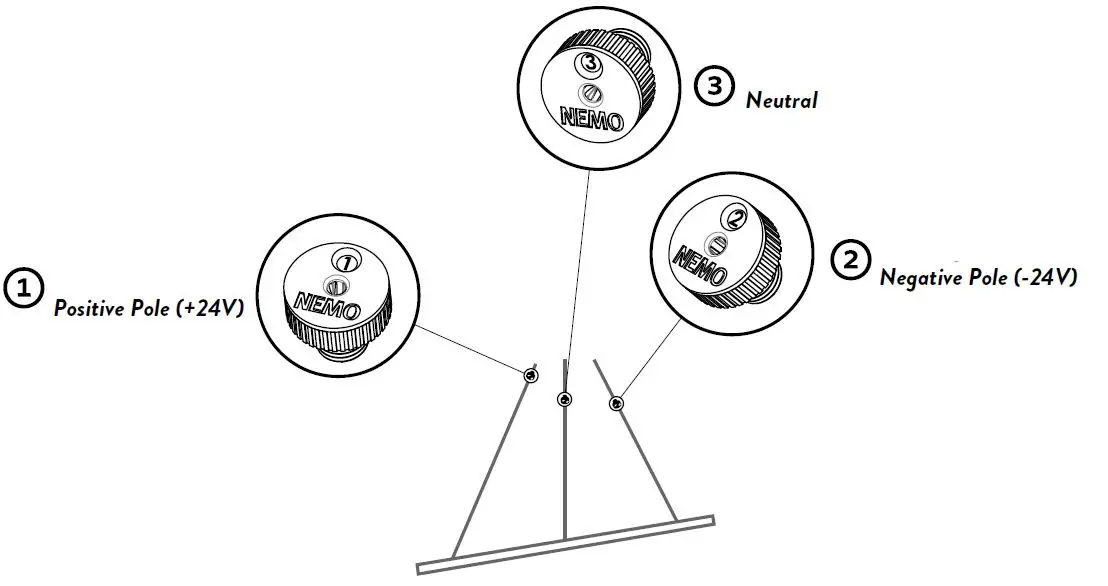 3
NEMO
3 Neutral

1
NEMO
1 Positive Pole (+24V)

2
NEMO
2 Negative Pole (-24V)