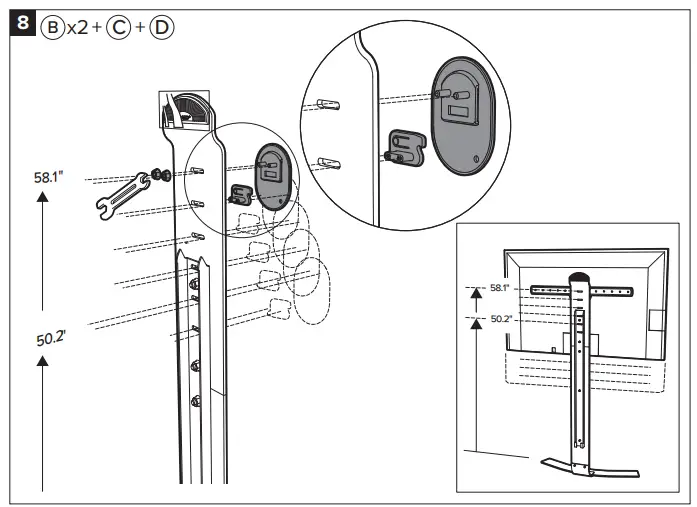 8 B x2 + C + D

58.1"

50.2'

58.1"

50.2"