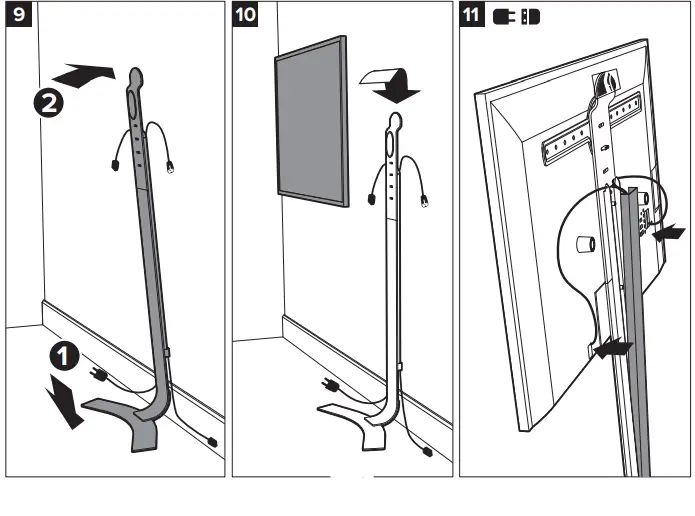 9

2

1

10

11