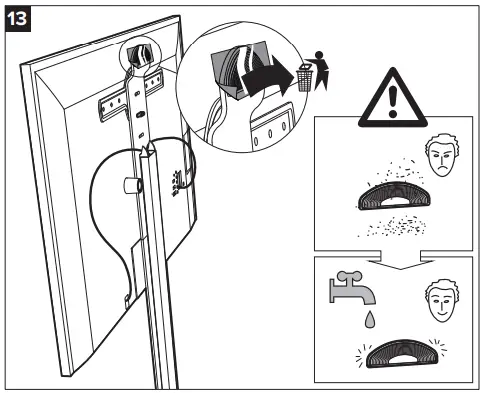 13