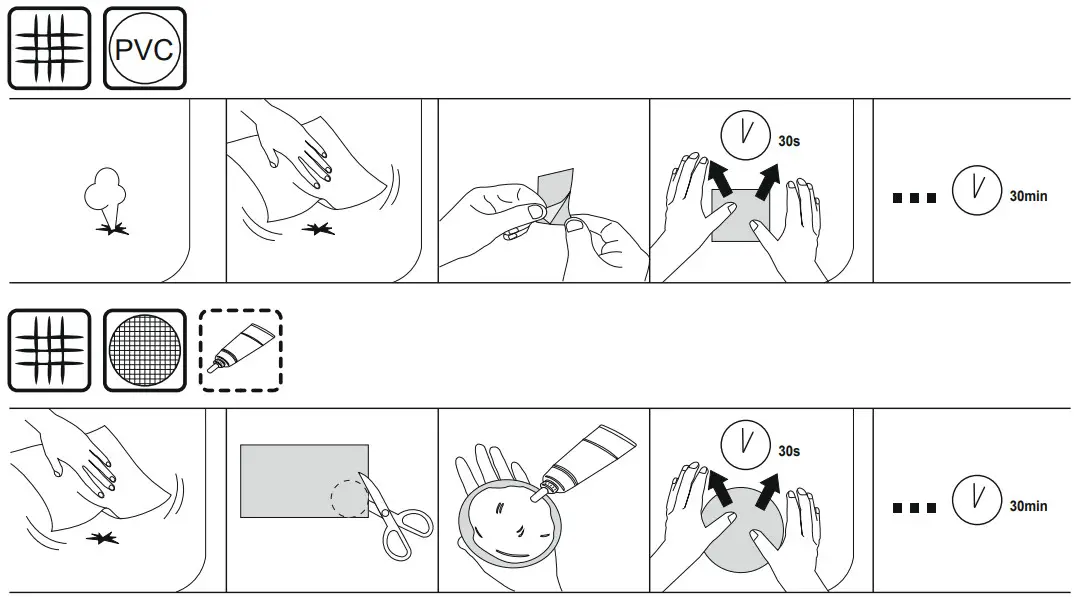 PVC

30s

30min

30s

30min