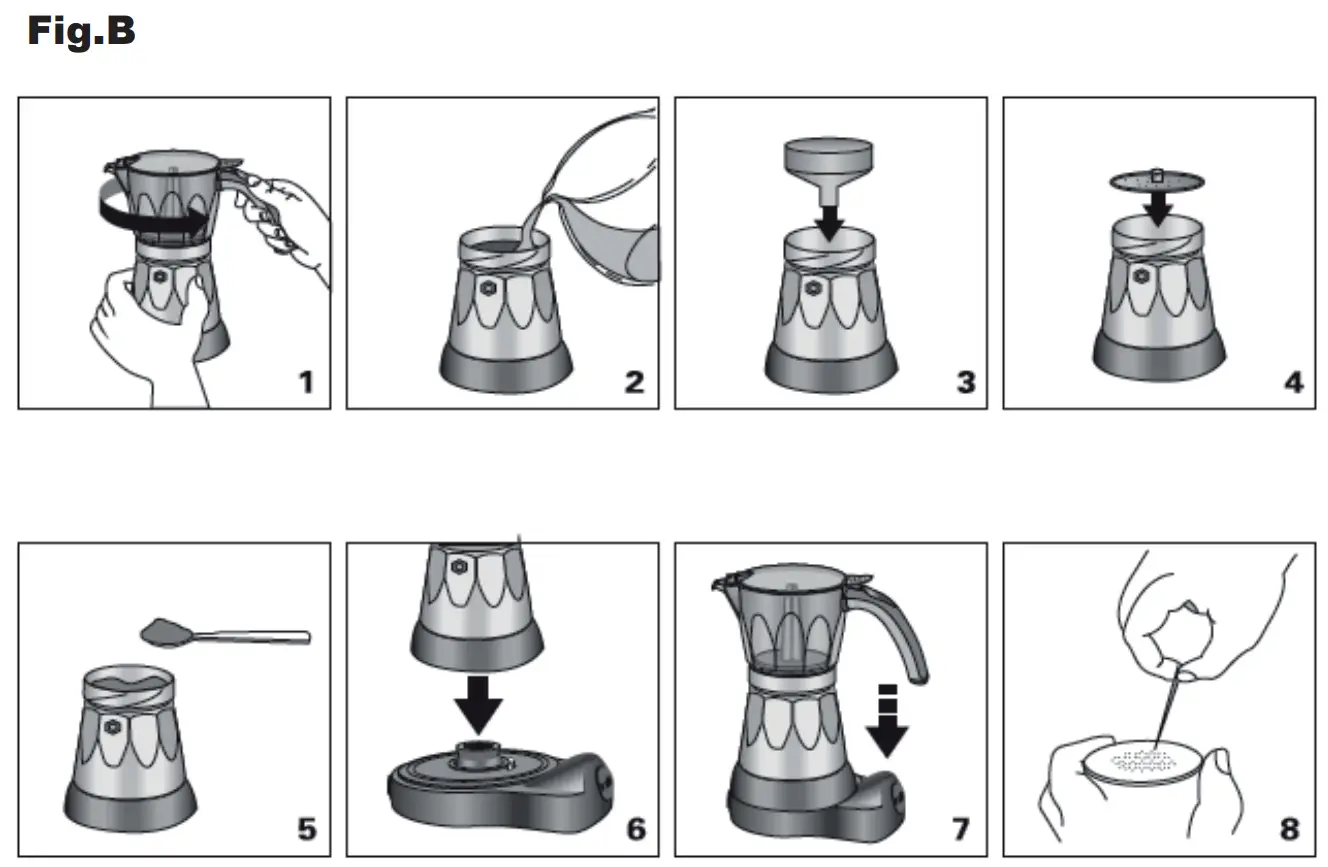 Fig.B

1

2

3

4

5

6

7

8