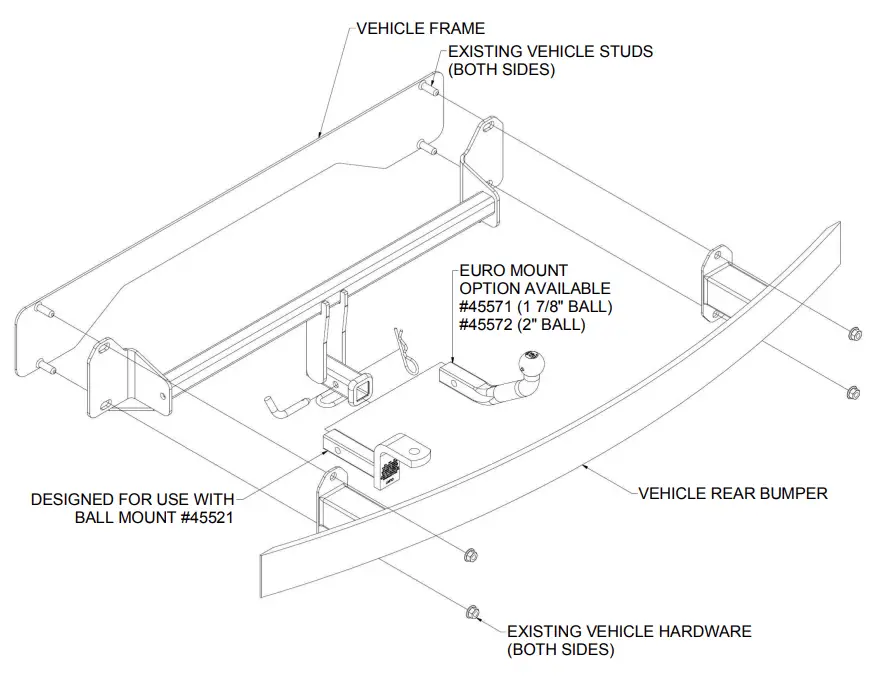 VEHICLE FRAME

EXISTING VEHICLE STUDS
(BOTH SIDES)

EURO MOUNT
OPTION AVAILABLE
#45571 (1 7/8" BALL)
#45572 (2" BALL)

DESIGNED FOR USE WITH
BALL MOUNT #45521

VEHICLE REAR BUMPER

EXISTING VEHICLE HARDWARE
(BOTH SIDES)