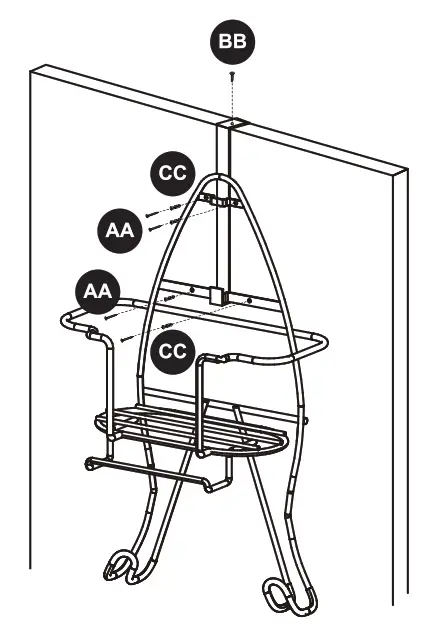 BB

CC

AA

AA

CC