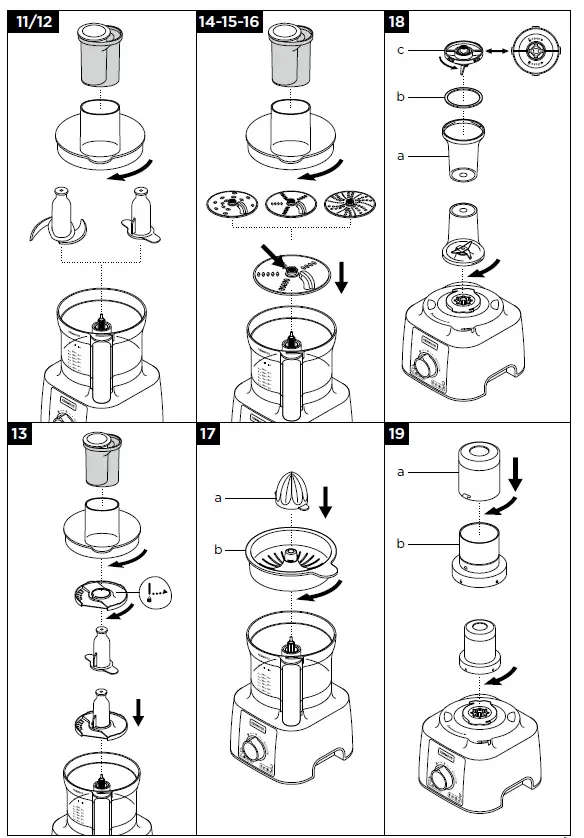 11/12

14-15-16

18

c

b

a

13

17

a

b

19

a

b