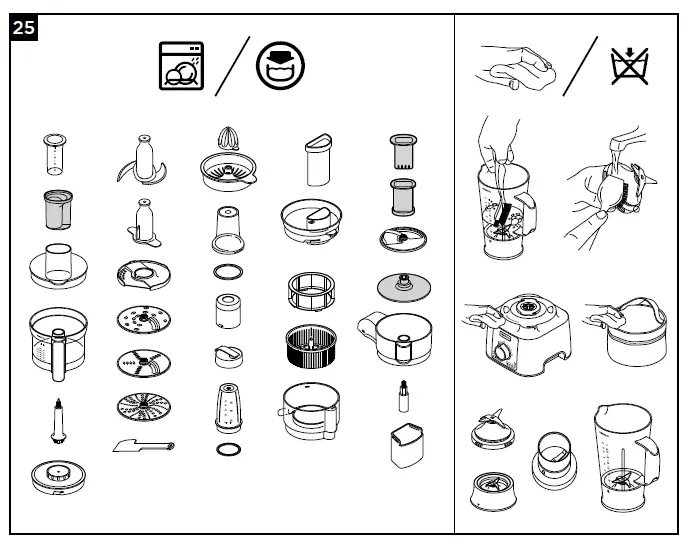 25