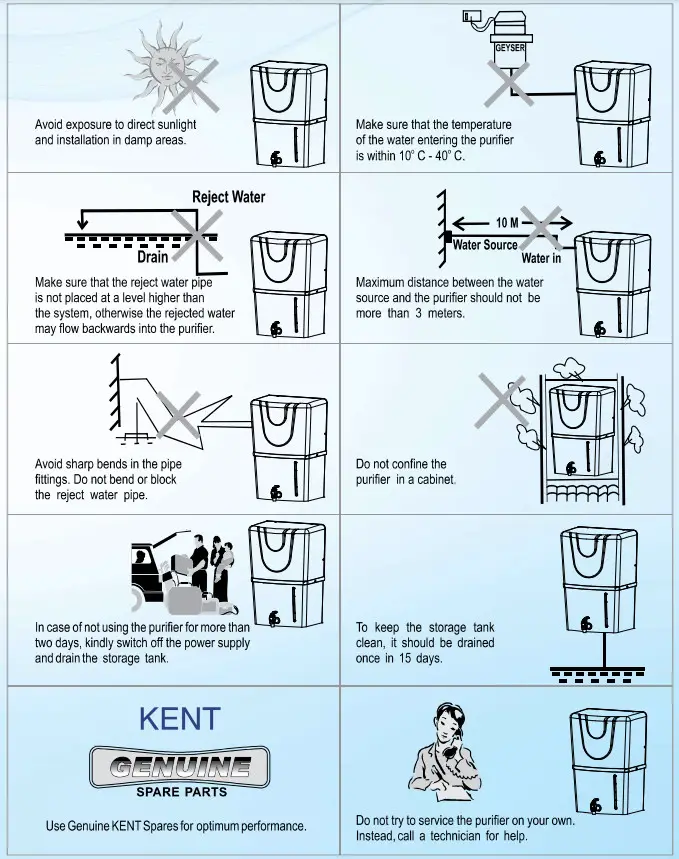 Avoid exposure to direct sunlight and installation in damp areas.

GEYSER

Make sure that the temperature of the water entering the purifier is within 10° C - 40° C.

Reject Water

Drain

Make sure that the reject water pipe is not placed at a level higher than the system, otherwise the rejected water may flow backwards into the purifier.

10 M

Water Source

Water in

Maximum distance between the water source and the purifier should not be more than 3 meters.

Avoid sharp bends in the pipe fittings. Do not bend or block the reject water pipe.

Do not confine the purifier in a cabinet.

In case of not using the purifier for more than two days, kindly switch off the power supply and drain the storage tank.

To keep the storage tank clean, it should be drained once in 15 days.

KENT

GENUINE

SPARE PARTS

Use Genuine KENT Spares for optimum performance.

Do not try to service the purifier on your own. Instead, call a technician for help.